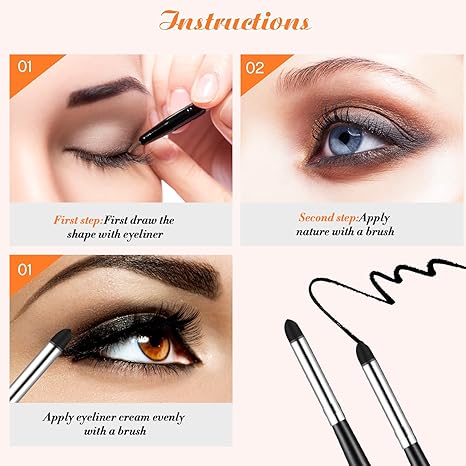 Instructions

01

First step:First draw the shape with eyeliner

02

Second step:Apply nature with a brush

01

Apply eyeliner cream evenly with a brush